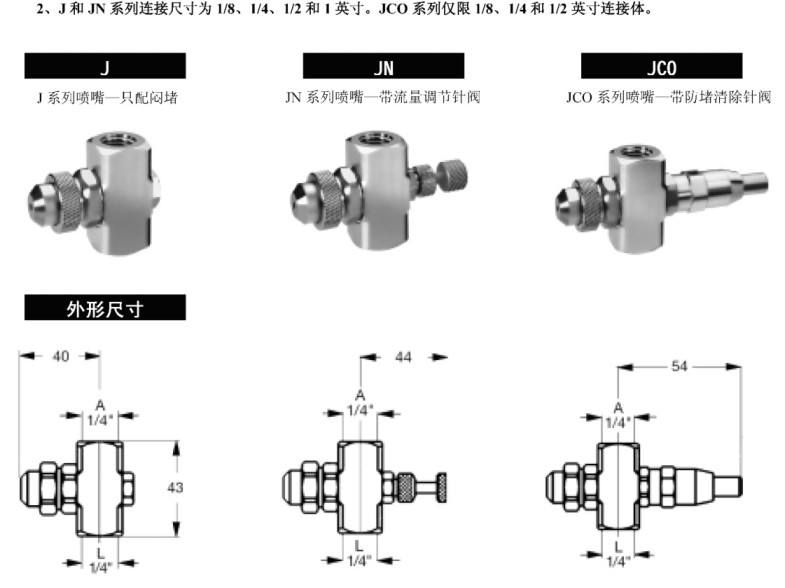 2、J 和 JN 系列连接尺寸为 1/8、1/4、1/2 和 1 英寸。JCO 系列仅限 1/8、1/4 和 1/2 英寸连接体。

J

J 系列喷嘴—只配闷堵

JN

JN 系列喷嘴—带流量调节针阀

JCO

JCO 系列喷嘴—带防堵清除针阀

外形尺寸

40

A
1/4"

43

L
1/4"

44

A
1/4"

L
1/4"

54

A
1/4"

L
1/4"